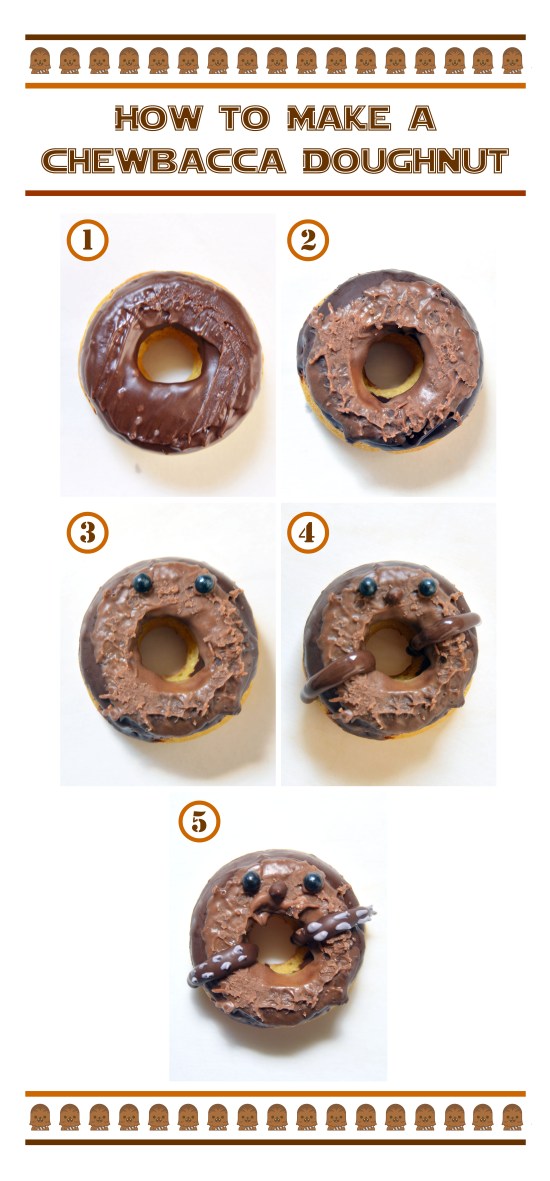 HOW TO MAKE A CHEWBACCA DOUGHNUT

1

2

3

4

5