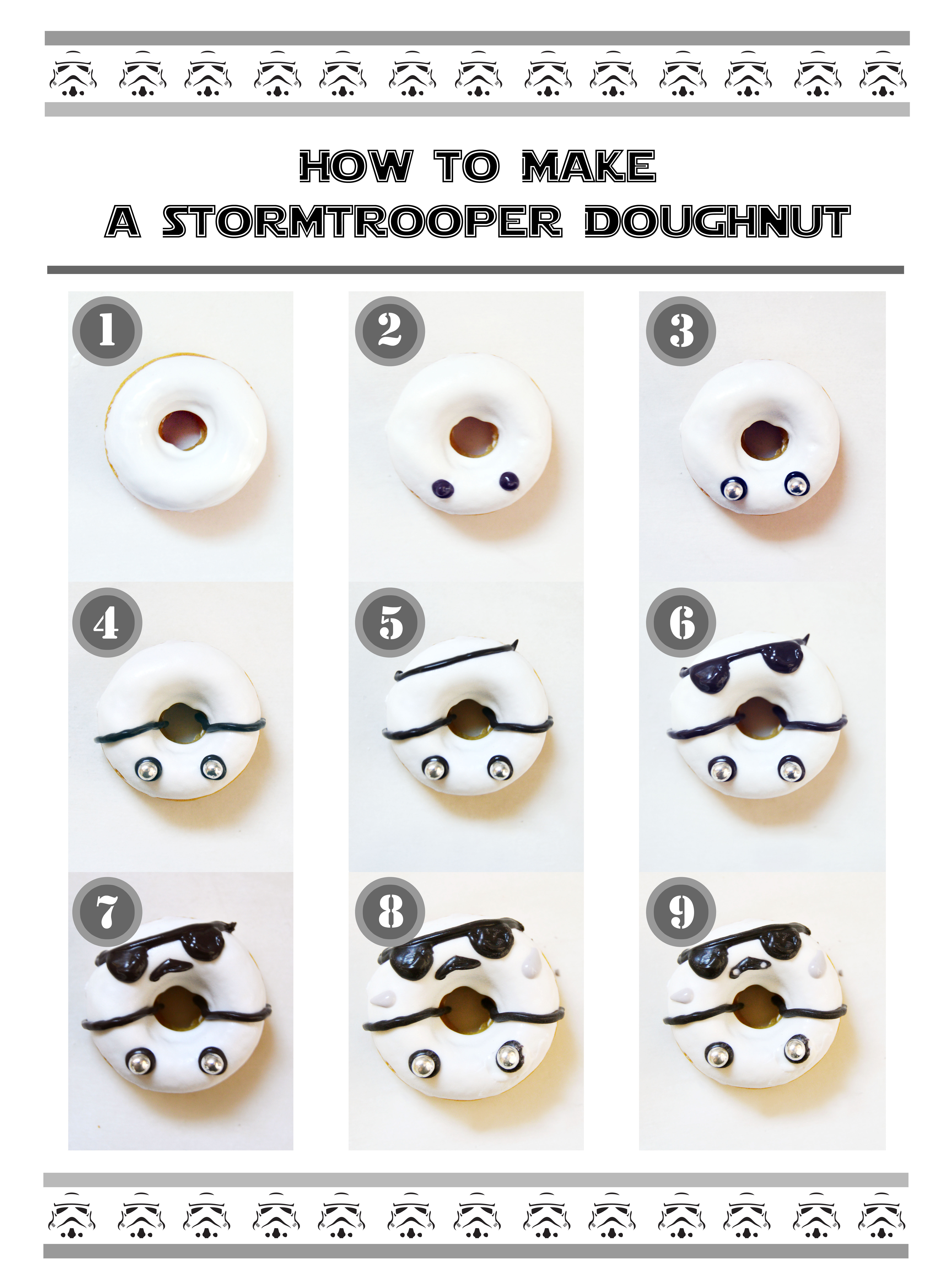 HOW TO MAKE
A STORMTROOPER DOUGHNUT

1

2

3

4

5

6

7

8

9