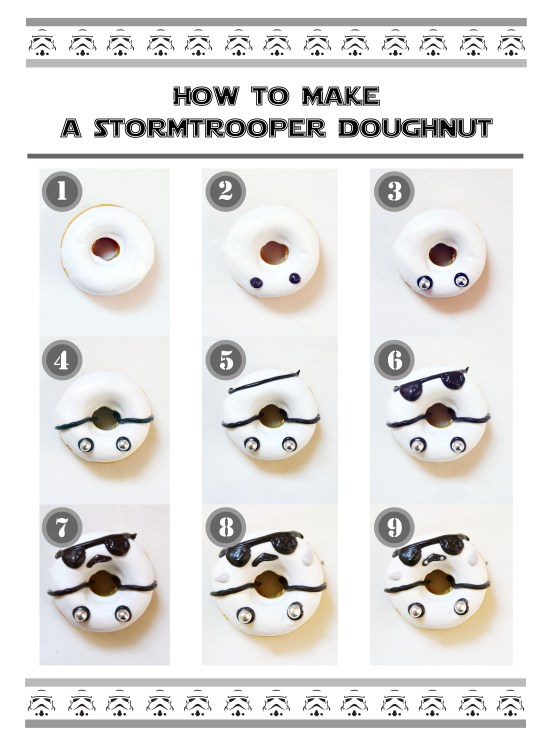 HOW TO MAKE
A STORMTROOPER DOUGHNUT

1

2

3

4

5

6

7

8

9